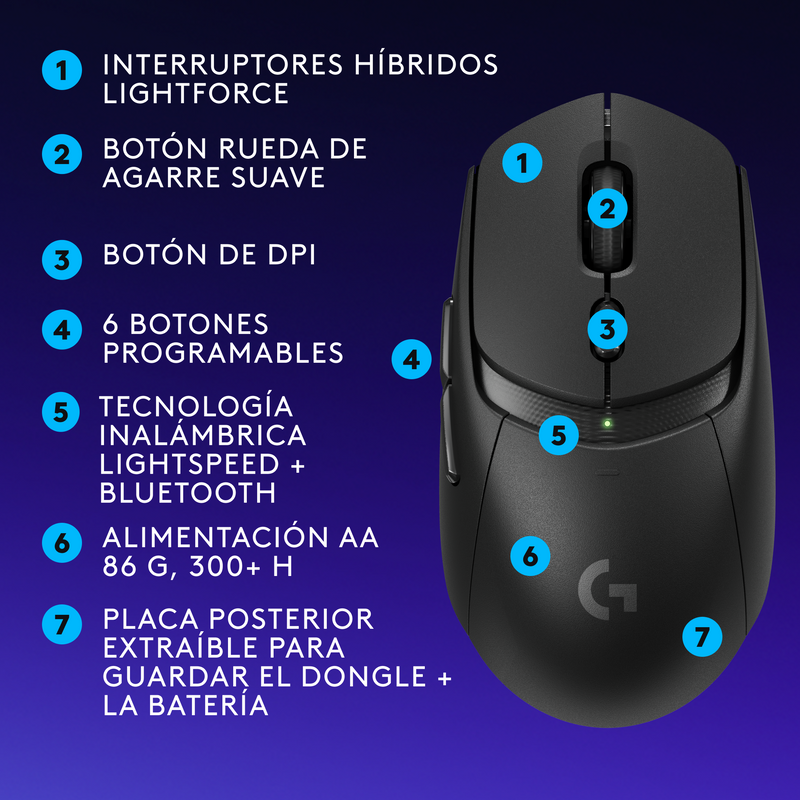 1 INTERRUPTORES HÍBRIDOS LIGHTFORCE

2 BOTÓN RUEDA DE AGARRE SUAVE

3 BOTÓN DE DPI

4 6 BOTONES PROGRAMABLES

5 TECNOLOGÍA INALÁMBRICA LIGHTSPEED + BLUETOOTH

6 ALIMENTACIÓN AA 86 G, 300+ H

7 PLACA POSTERIOR EXTRAÍBLE PARA GUARDAR EL DONGLE + LA BATERÍA

1
2
3
4
5
6
G
7