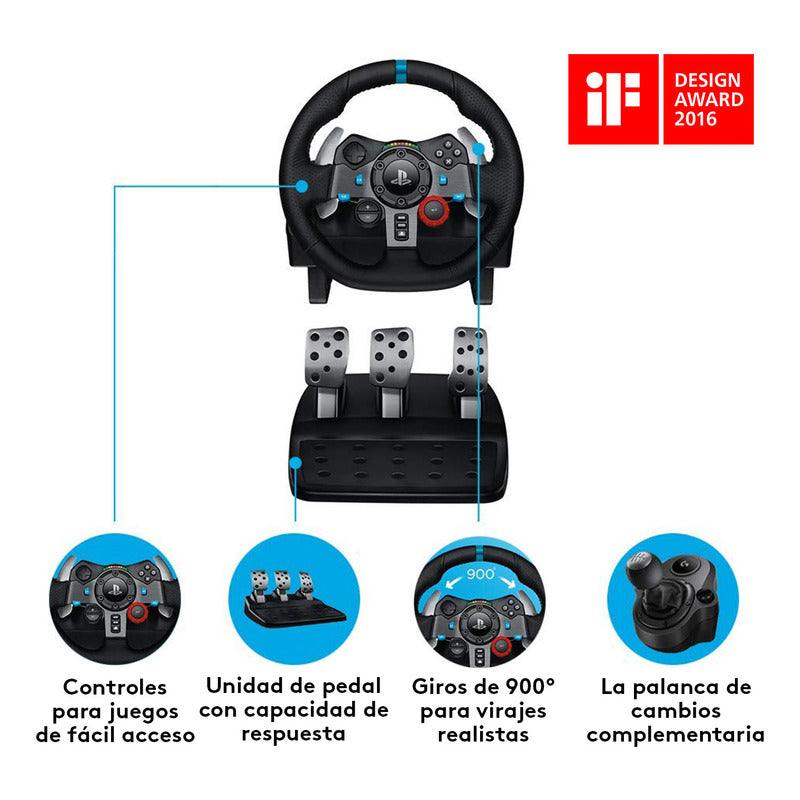 iF DESIGN AWARD 2016

900°

Controles para juegos de fácil acceso

Unidad de pedal con capacidad de respuesta

Giros de 900° para virajes realistas

La palanca de cambios complementaria